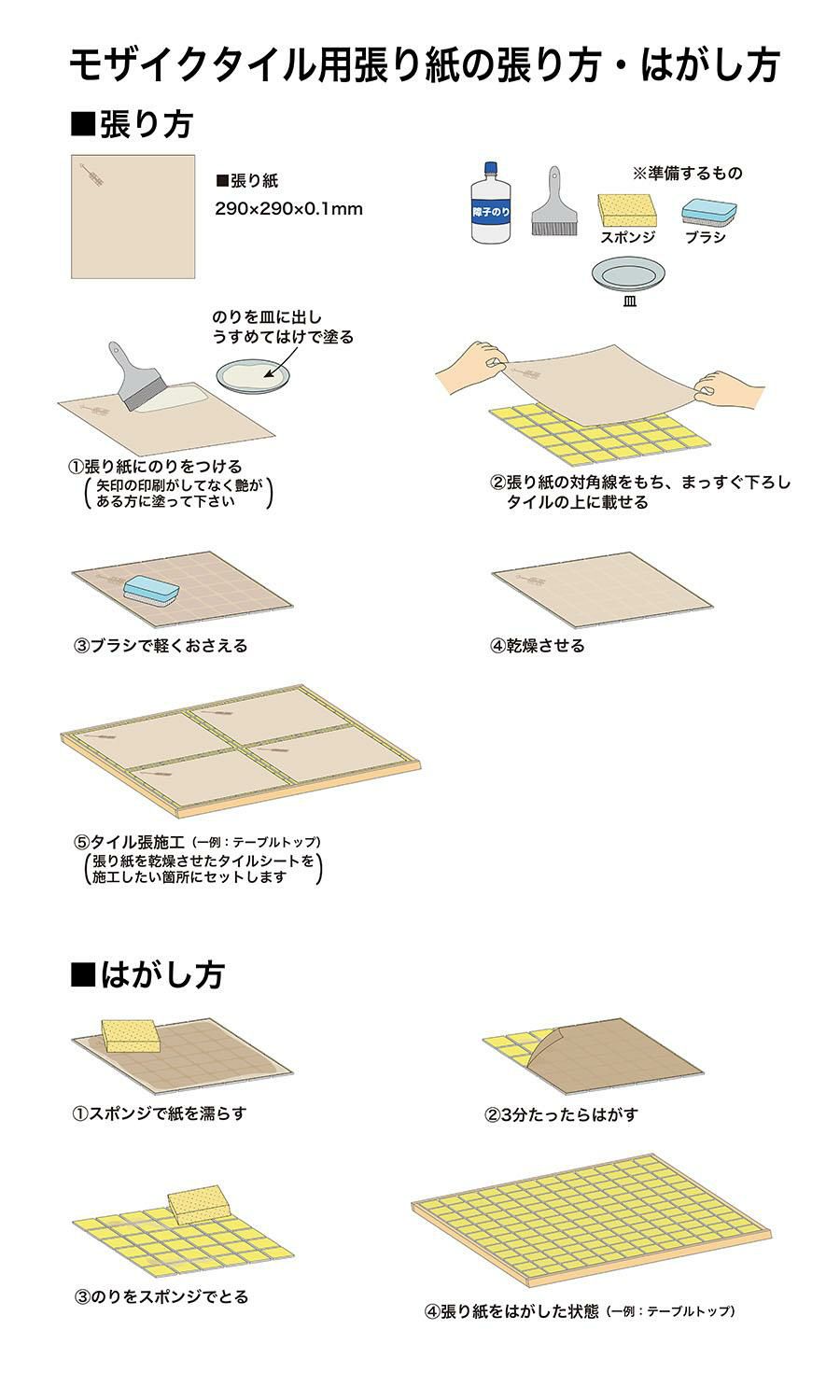 モザイクタイル用張り紙の張り方・はがし方

■張り方

■張り紙
290×290×0.1mm

※準備するもの

障子のり

スポンジ

ブラシ

皿

のりを皿に出し
うすめてはけで塗る

①張り紙にのりをつける
(矢印の印刷がしてなく艶がある方に塗って下さい)

②張り紙の対角線をもち、まっすぐ下ろしタイルの上に載せる

③ブラシで軽くおさえる

④乾燥させる

⑤タイル張施工（一例：テーブルトップ）
(張り紙を乾燥させたタイルシートを施工したい箇所にセットします)

■はがし方

①スポンジで紙を濡らす

②3分たったらはがす

③のりをスポンジでとる

④張り紙をはがした状態（一例：テーブルトップ）