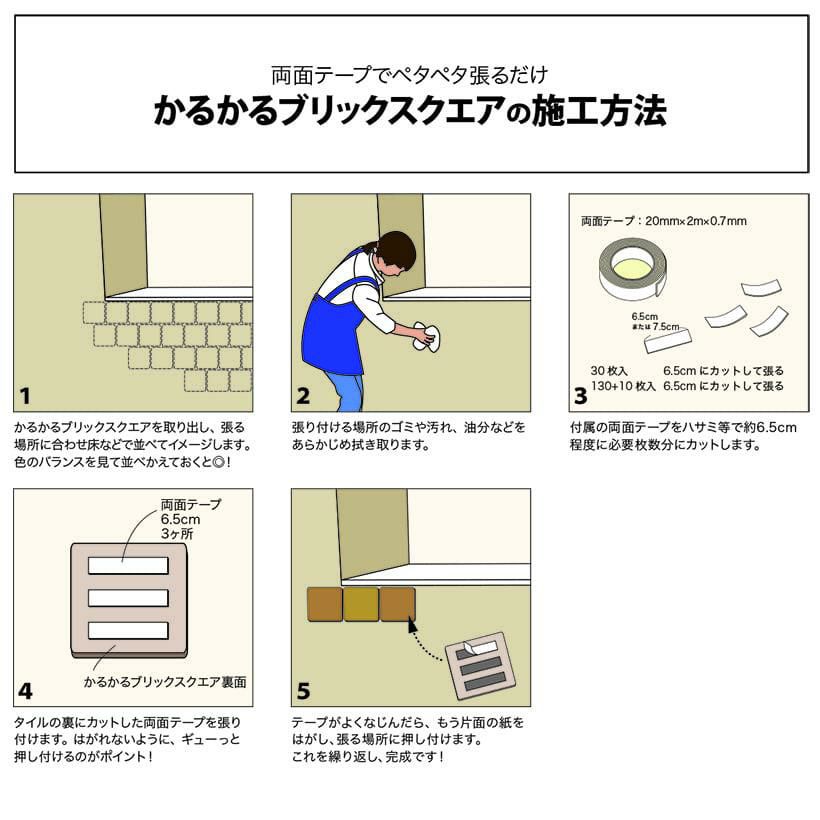 両面テープでペタペタ張るだけ
かるかるブリックスクエアの施工方法

1
かるかるブリックスクエアを取り出し、張る場所に合わせ床などで並べてイメージします。色のバランスを見て並べかえておくと◎！

2
張り付ける場所のゴミや汚れ、油分などをあらかじめ拭き取ります。

両面テープ：20mm×2m×0.7mm
6.5cm
または 7.5cm
30 枚入　6.5cm にカットして張る
130+10 枚入　6.5cm にカットして張る
3
付属の両面テープをハサミ等で約6.5cm程度に必要枚数分にカットします。

両面テープ
6.5cm
3ヶ所
かるかるブリックスクエア裏面
4
タイルの裏にカットした両面テープを張り付けます。はがれないように、ギューっと押し付けるのがポイント！

5
テープがよくなじんだら、もう片面の紙をはがし、張る場所に押し付けます。
これを繰り返し、完成です！