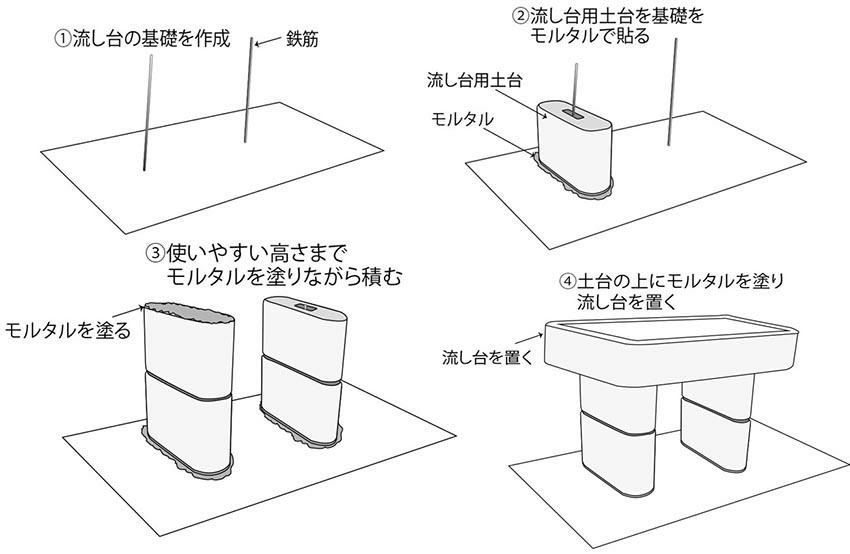 ①流し台の基礎を作成

鉄筋

②流し台用土台を基礎をモルタルで貼る

流し台用土台

モルタル

③使いやすい高さまでモルタルを塗りながら積む

モルタルを塗る

④土台の上にモルタルを塗り流し台を置く

流し台を置く