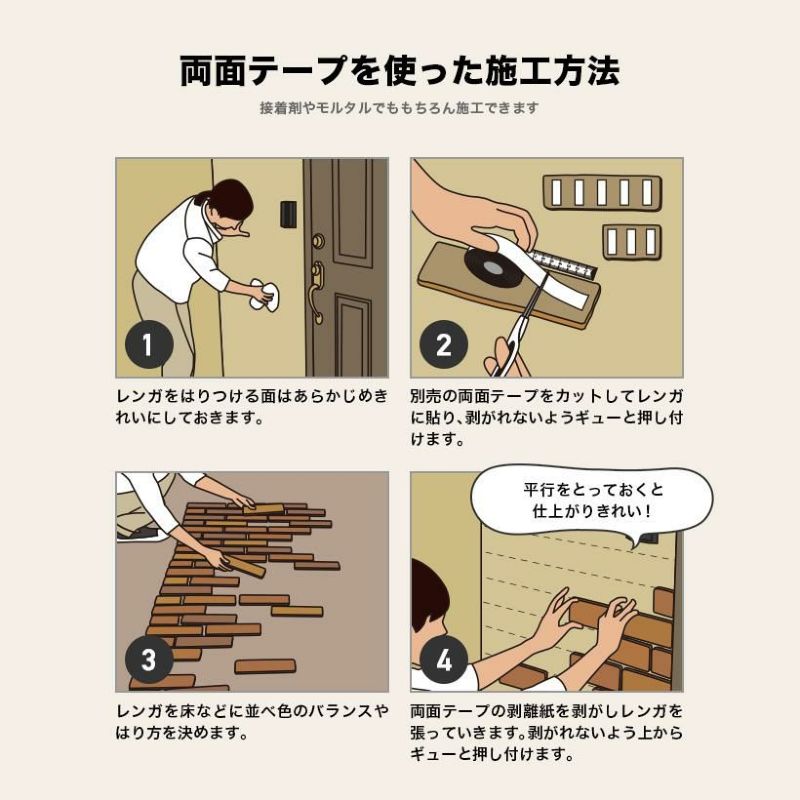 両面テープを使った施工方法

接着剤やモルタルでももちろん施工できます

1

レンガをはりつける面はあらかじめきれいにしておきます。

2

別売の両面テープをカットしてレンガに貼り、剥がれないようギューと押し付けます。

3

レンガを床などに並べ色のバランスやはり方を決めます。

平行をとっておくと仕上がりきれい！

4

両面テープの剥離紙を剥がしレンガを張っていきます。剥がれないよう上からギューと押し付けます。